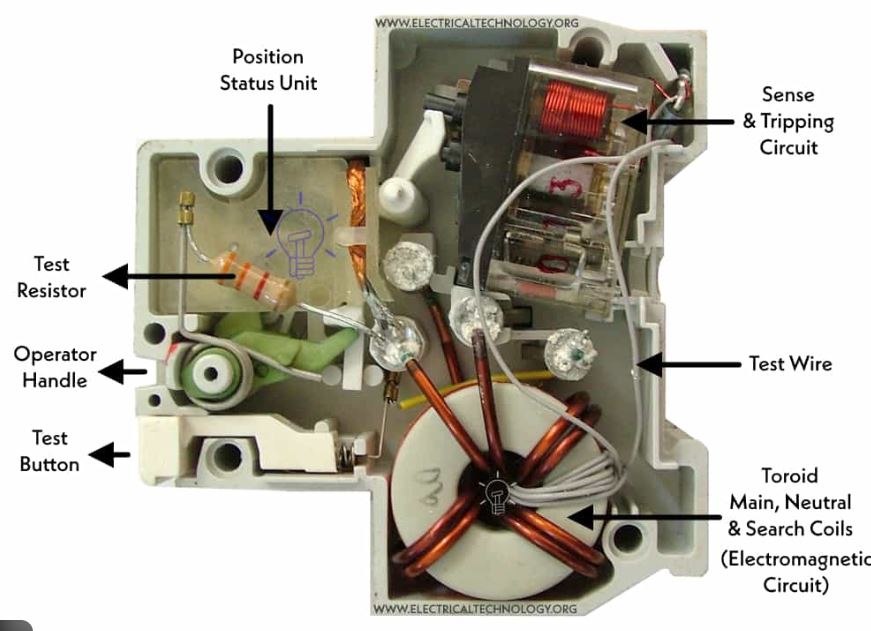 WWW.ELECTRICALTECHNOLOGY.ORG

Position Status Unit

Sense & Tripping Circuit

Test Resistor

Operator Handle

Test Wire

Test Button

Toroid Main, Neutral & Search Coils (Electromagnetic Circuit)

WWW.ELECTRICALTECHNOLOGY.ORG